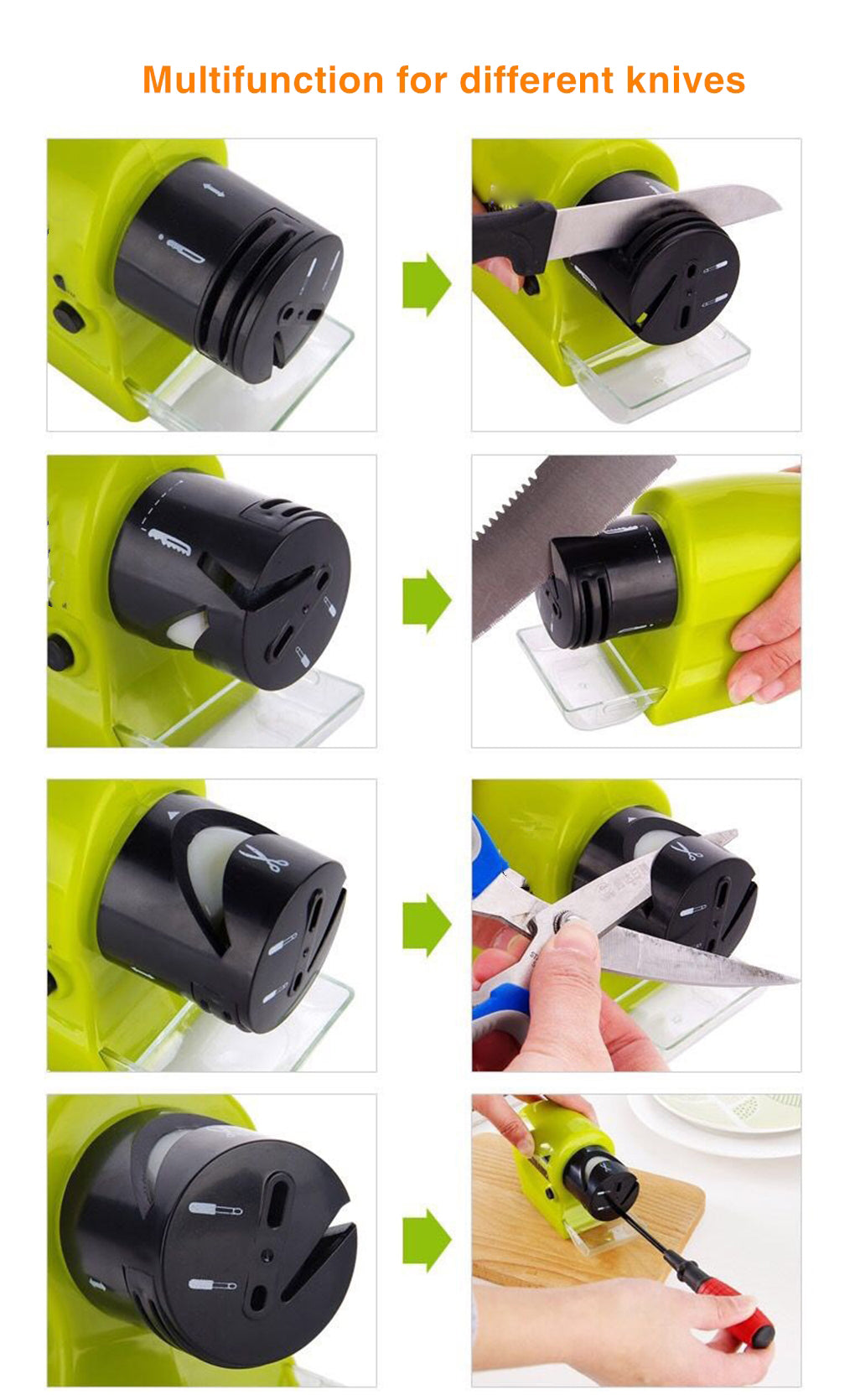 Multifunction for different knives